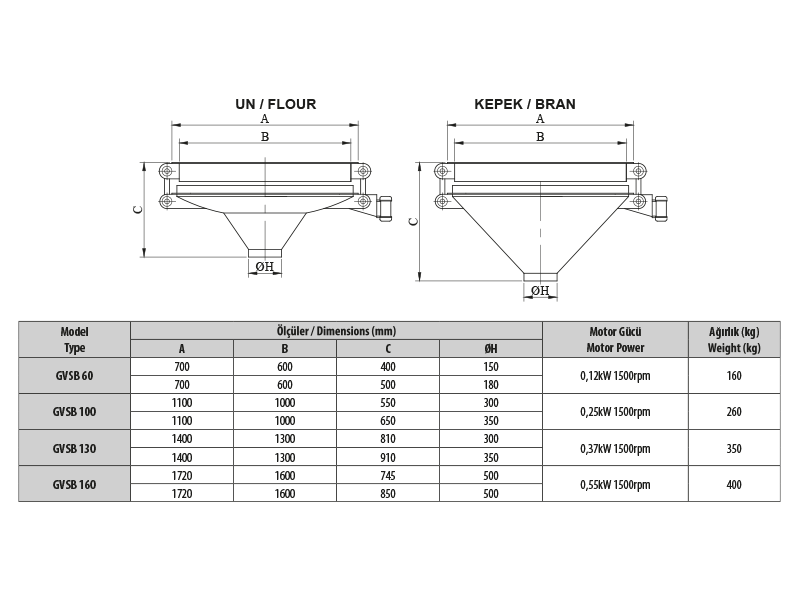 UN / FLOUR

A

B

C

ØH

KEPEK / BRAN

A

B

C

ØH

| Model Type | Ölçüler / Dimensions (mm) | | | | Motor Gücü Motor Power | Ağırlık (kg) Weight (kg) |
|---|---|---|---|---|---|---|
| | A | B | C | ØH | | |
| GVSB 60 | 700 | 600 | 400 | 150 | 0,12kW 1500rpm | 160 |
| | 700 | 600 | 500 | 180 | | |
| GVSB 100 | 1100 | 1000 | 550 | 300 | 0,25kW 1500rpm | 260 |
| | 1100 | 1000 | 650 | 350 | | |
| GVSB 130 | 1400 | 1300 | 810 | 300 | 0,37kW 1500rpm | 350 |
| | 1400 | 1300 | 910 | 350 | | |
| GVSB 160 | 1720 | 1600 | 745 | 500 | 0,55kW 1500rpm | 400 |
| | 1720 | 1600 | 850 | 500 | | |